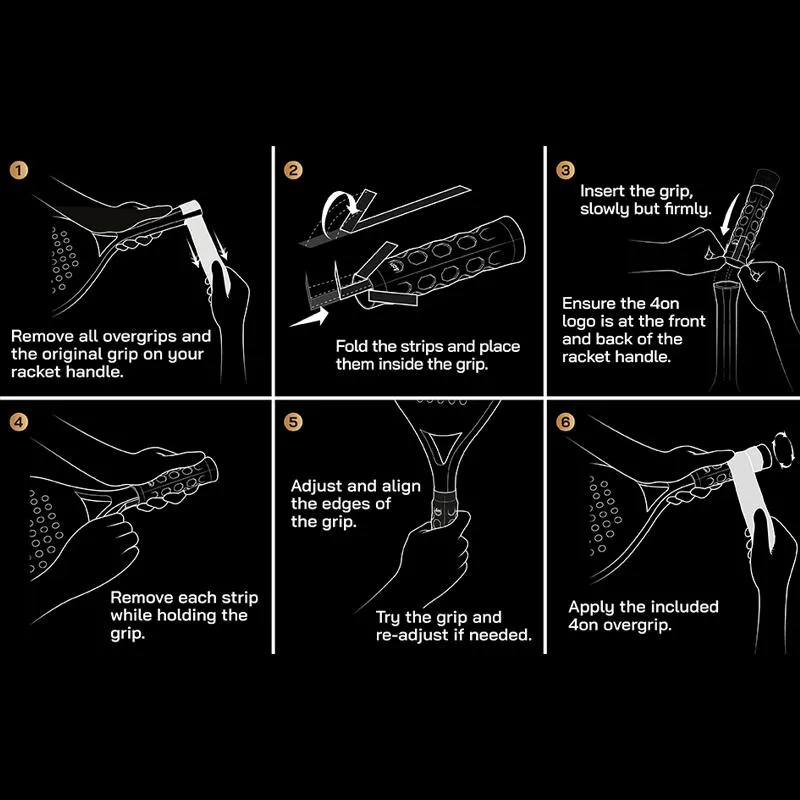 1
Remove all overgrips and the original grip on your racket handle.

2
Fold the strips and place them inside the grip.

3
Insert the grip, slowly but firmly.

Ensure the 4on logo is at the front and back of the racket handle.

4
Remove each strip while holding the grip.

5
Adjust and align the edges of the grip.

Try the grip and re-adjust if needed.

6
Apply the included 4on overgrip.